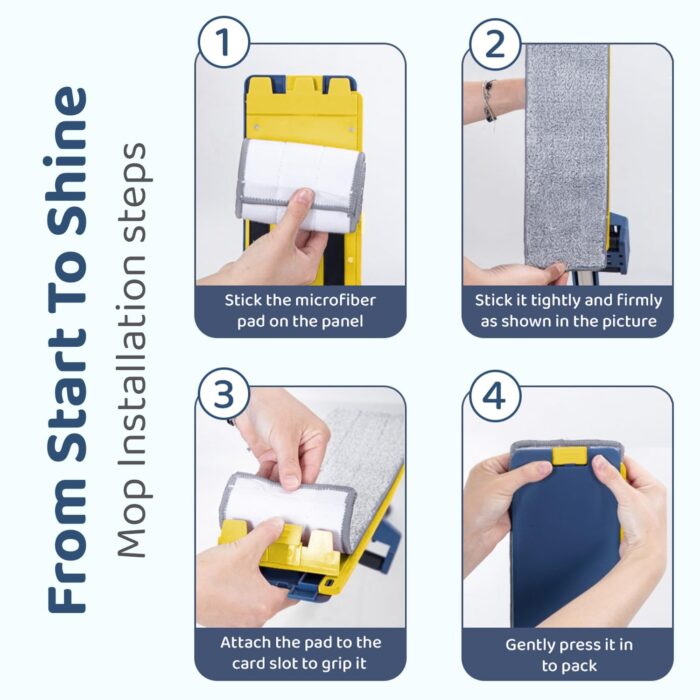 From Start To Shine

Mop Installation steps

1

Stick the microfiber pad on the panel

2

Stick it tightly and firmly as shown in the picture

3

Attach the pad to the card slot to grip it

4

Gently press it in to pack